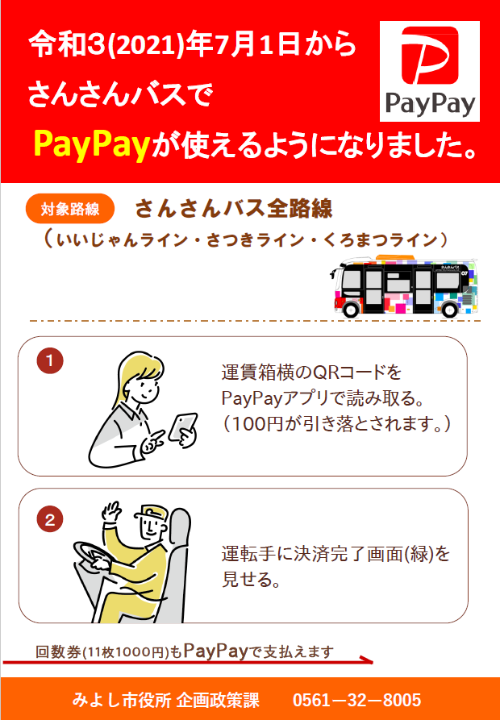 令和3(2021)年7月1日から
さんさんバスで
PayPayが使えるようになりました。

PayPay

対象路線 さんさんバス全路線
（いいじゃんライン・さつきライン・くろまつライン）

1
運賃箱横のQRコードをPayPayアプリで読み取る。
（100円が引き落とされます。）

2
運転手に決済完了画面(緑)を見せる。

回数券(11枚1000円)もPayPayで支払えます

みよし市役所 企画政策課 0561―32―8005