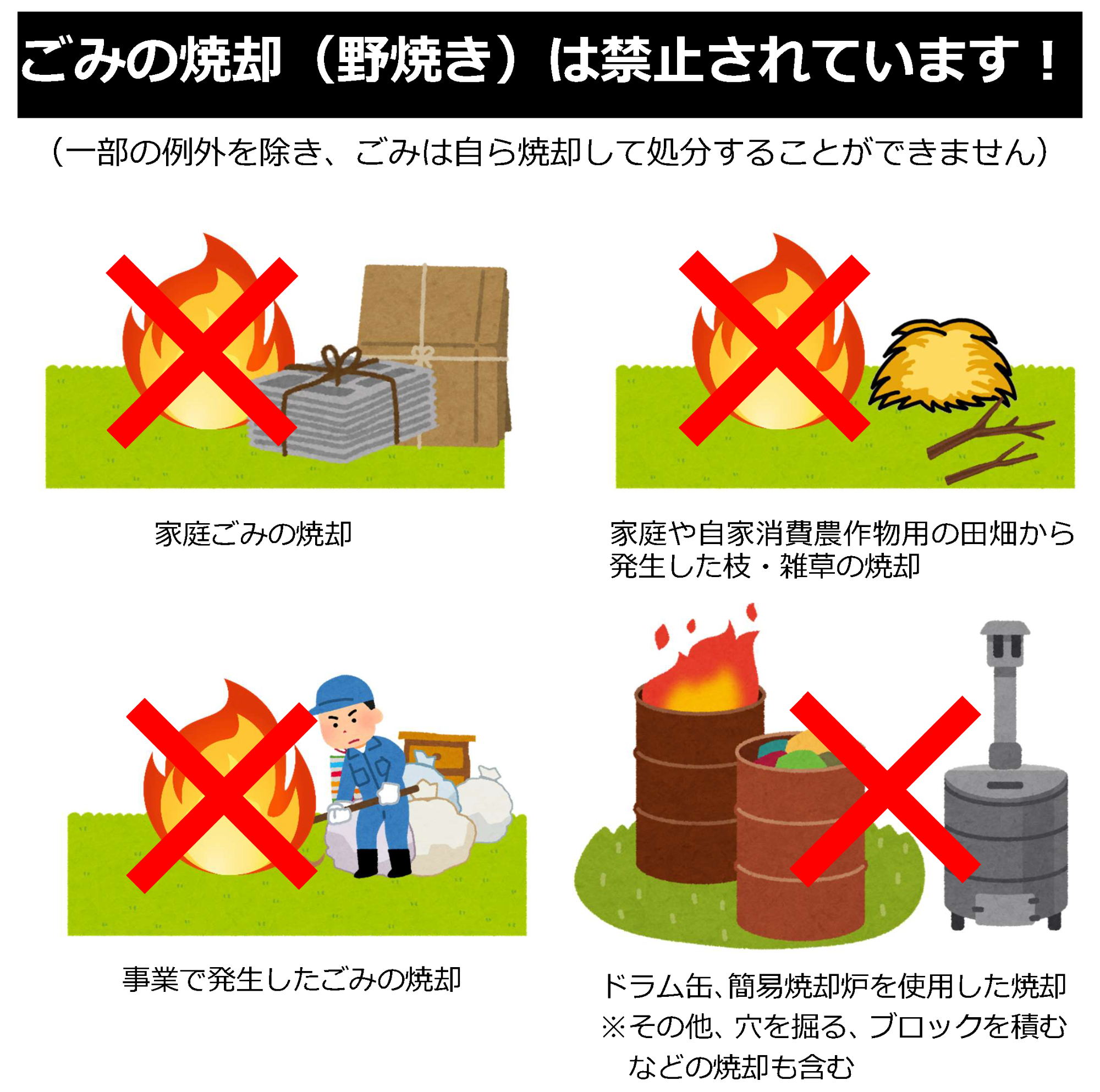 ごみの焼却（野焼き）は禁止されています！

（一部の例外を除き、ごみは自ら焼却して処分することができません）

家庭ごみの焼却

家庭や自家消費農作物用の田畑から発生した枝・雑草の焼却

事業で発生したごみの焼却

ドラム缶、簡易焼却炉を使用した焼却
※その他、穴を掘る、ブロックを積むなどの焼却も含む